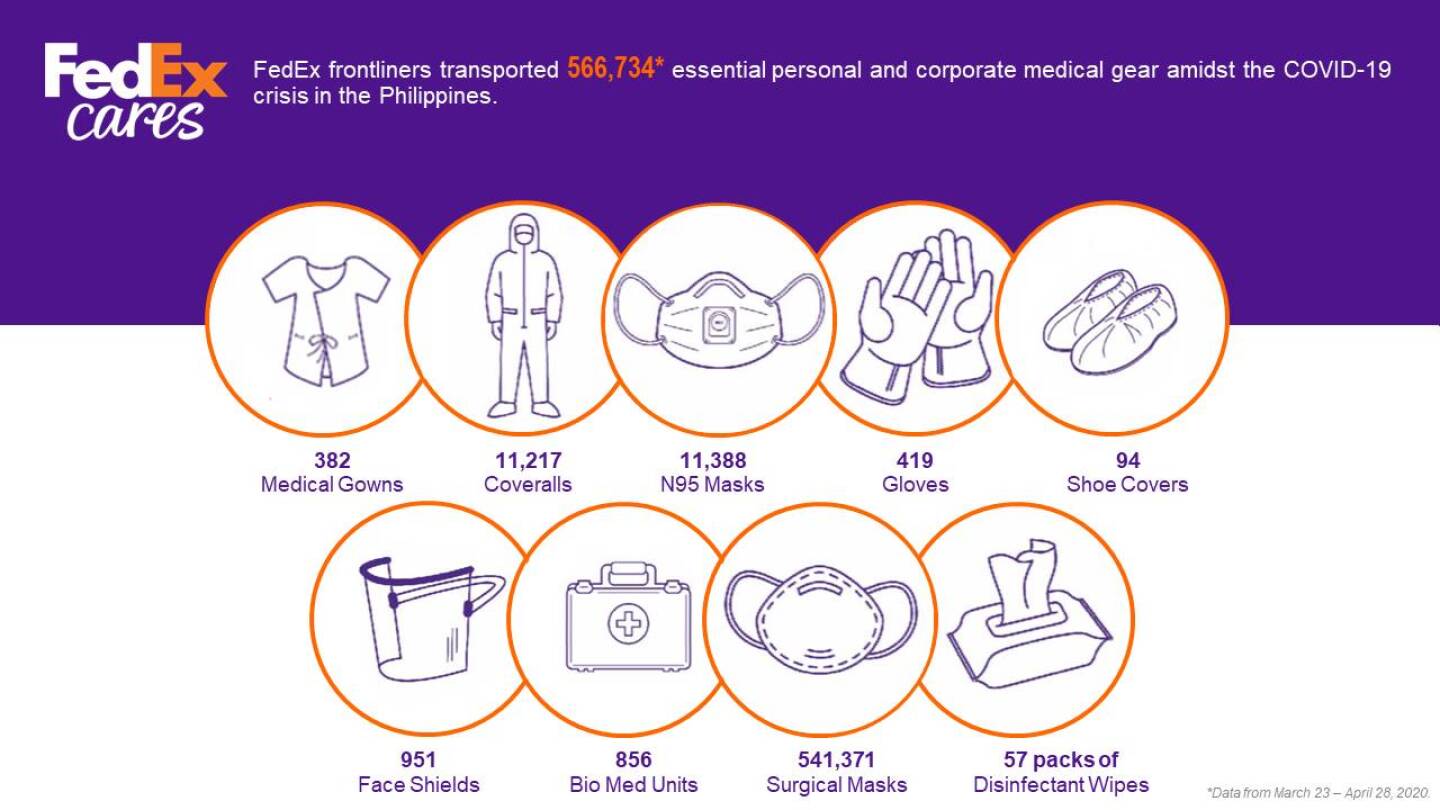 FedEx cares

FedEx frontliners transported 566,734* essential personal and corporate medical gear amidst the COVID-19 crisis in the Philippines.

382
Medical Gowns

11,217
Coveralls

11,388
N95 Masks

419
Gloves

94
Shoe Covers

951
Face Shields

856
Bio Med Units

541,371
Surgical Masks

57 packs of
Disinfectant Wipes

*Data from March 23 – April 28, 2020.